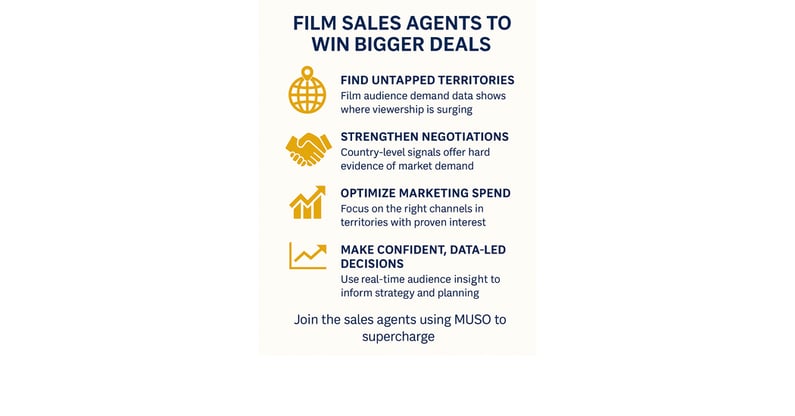 FILM SALES AGENTS TO WIN BIGGER DEALS

FIND UNTAPPED TERRITORIES
Film audience demand data shows where viewership is surging

STRENGTHEN NEGOTIATIONS
Country-level signals offer hard evidence of market demand

OPTIMIZE MARKETING SPEND
Focus on the right channels in territories with proven interest

MAKE CONFIDENT, DATA-LED DECISIONS
Use real-time audience insight to inform strategy and planning

Join the sales agents using MUSO to supercharge