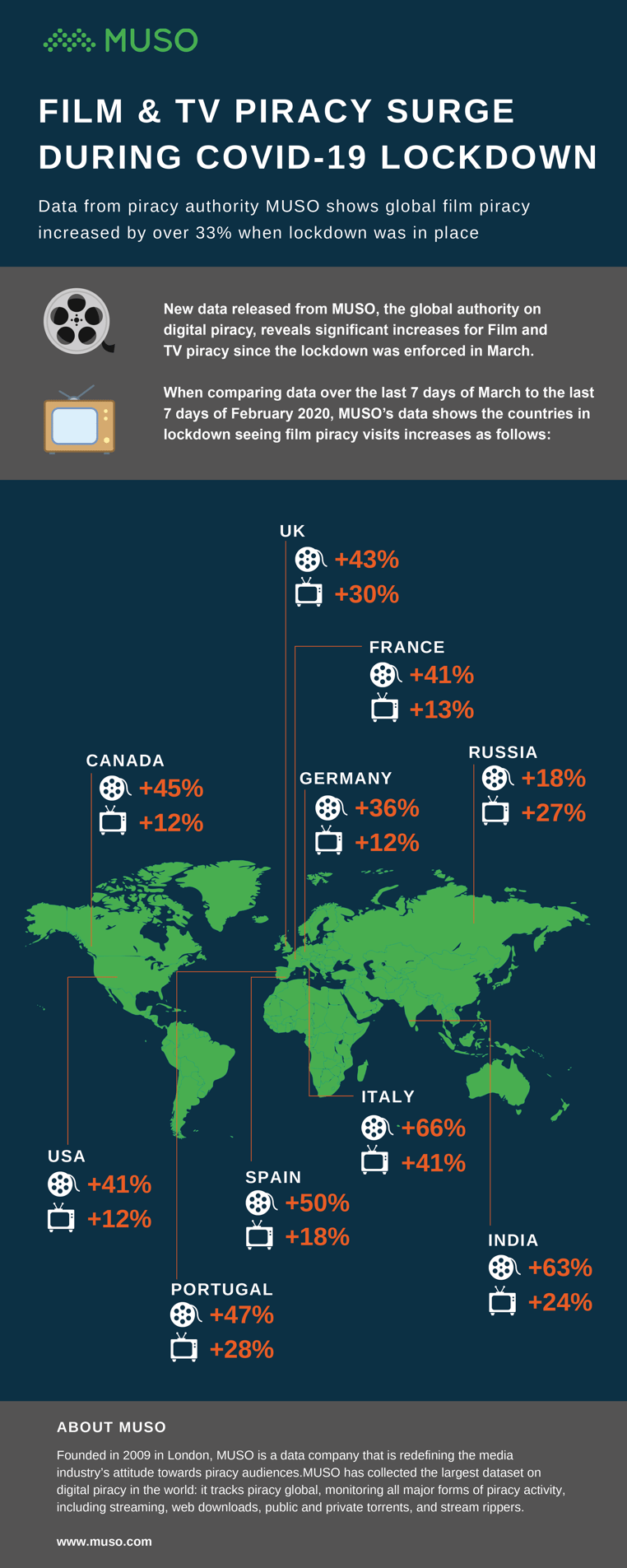 MUSO

FILM & TV PIRACY SURGE DURING COVID-19 LOCKDOWN

Data from piracy authority MUSO shows global film piracy increased by over 33% when lockdown was in place

New data released from MUSO, the global authority on digital piracy, reveals significant increases for Film and TV piracy since the lockdown was enforced in March.

When comparing data over the last 7 days of March to the last 7 days of February 2020, MUSO's data shows the countries in lockdown seeing film piracy visits increases as follows:

UK
+43%
+30%

FRANCE
+41%
+13%

CANADA
+45%
+12%

GERMANY
+36%
+12%

RUSSIA
+18%
+27%

ITALY
+66%
+41%

USA
+41%
+12%

SPAIN
+50%
+18%

INDIA
+63%
+24%

PORTUGAL
+47%
+28%

ABOUT MUSO

Founded in 2009 in London, MUSO is a data company that is redefining the media industry's attitude towards piracy audiences.MUSO has collected the largest dataset on digital piracy in the world: it tracks piracy global, monitoring all major forms of piracy activity, including streaming, web downloads, public and private torrents, and stream rippers.

www.muso.com